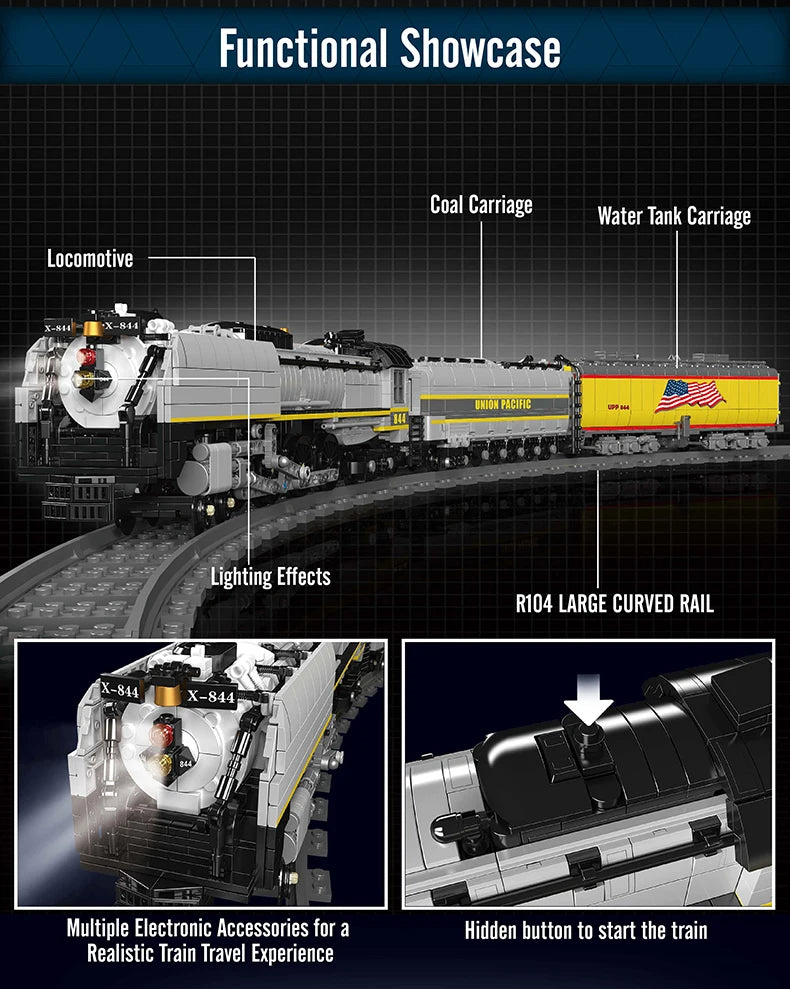 Functional Showcase

Coal Carriage

Water Tank Carriage

Locomotive

X-844 X-844

844

UNION PACIFIC

UPP 844

Lighting Effects

R104 LARGE CURVED RAIL

X-844 X-844

844

Multiple Electronic Accessories for a Realistic Train Travel Experience

Hidden button to start the train