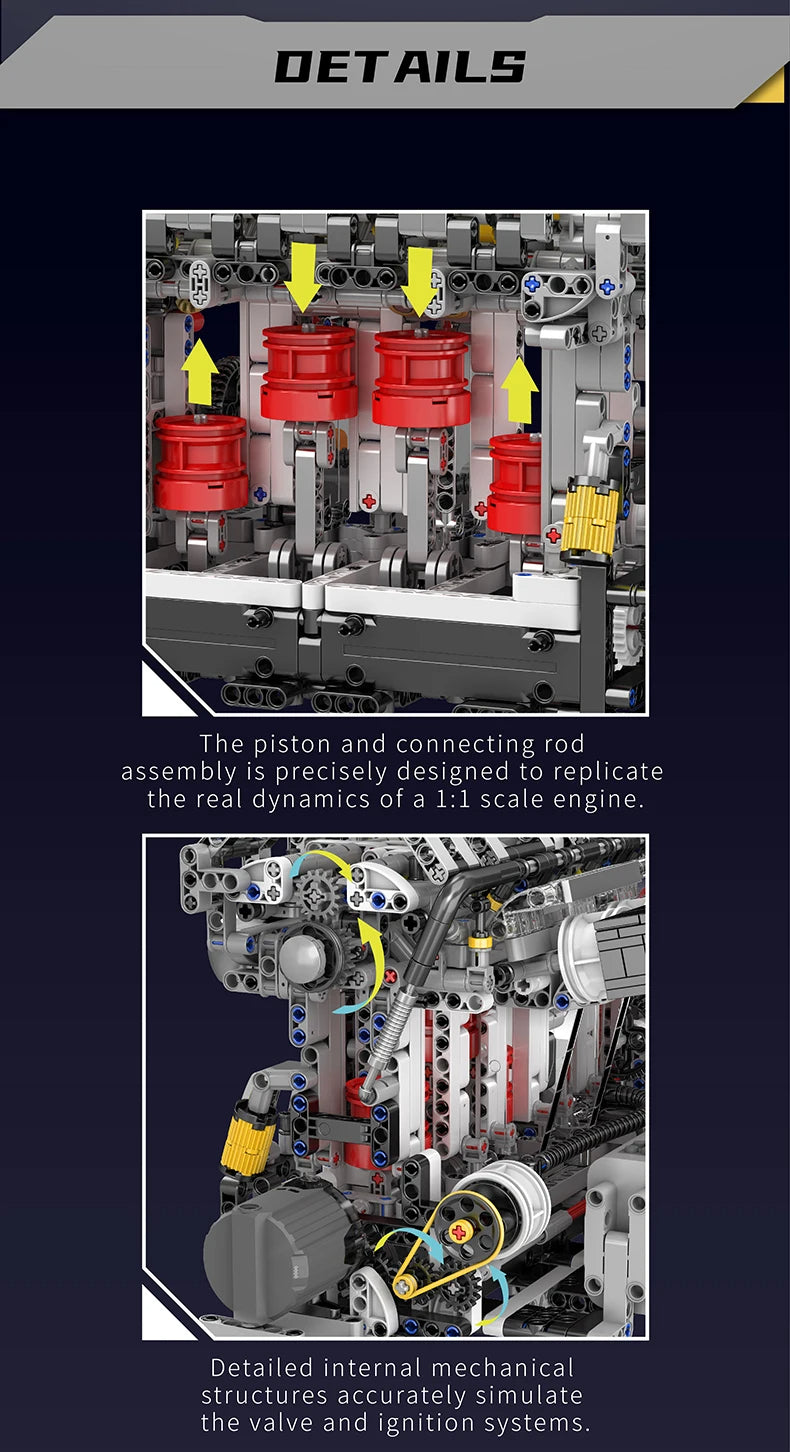 DETAILS

The piston and connecting rod assembly is precisely designed to replicate the real dynamics of a 1:1 scale engine.

Detailed internal mechanical structures accurately simulate the valve and ignition systems.