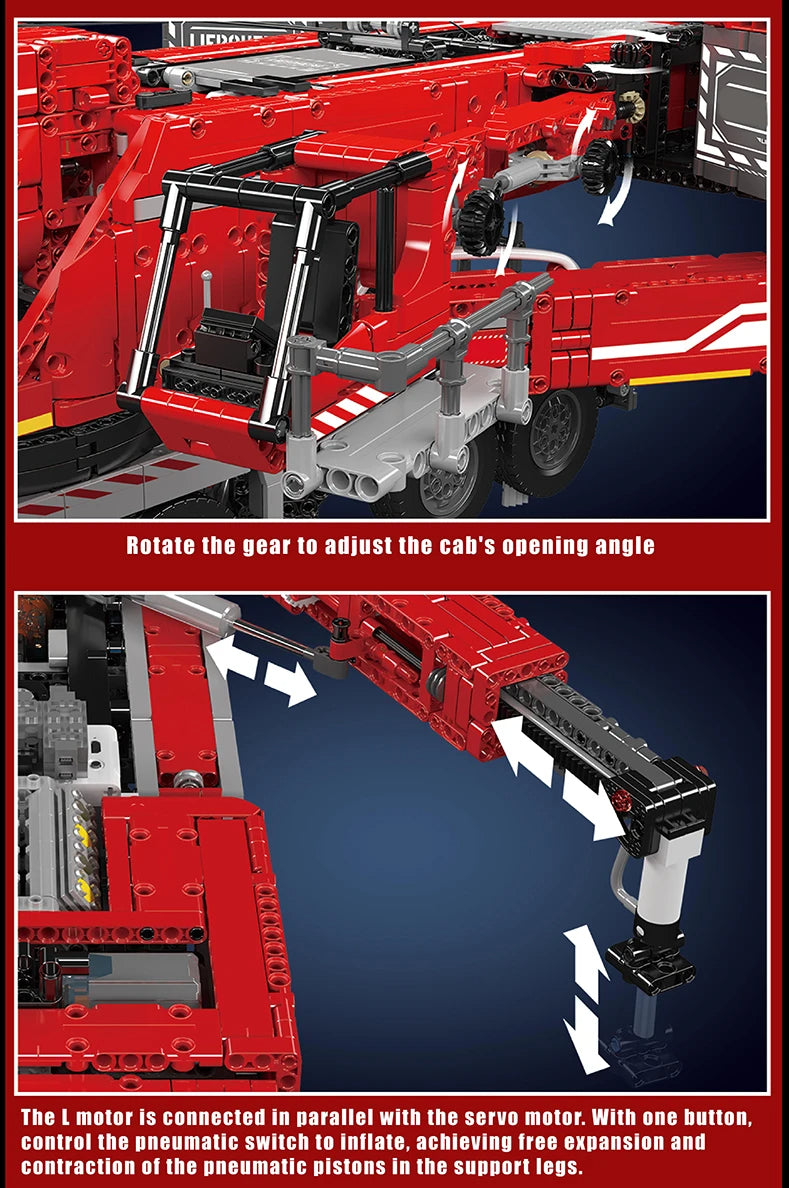 Rotate the gear to adjust the cab's opening angle

The L motor is connected in parallel with the servo motor. With one button, control the pneumatic switch to inflate, achieving free expansion and contraction of the pneumatic pistons in the support legs.