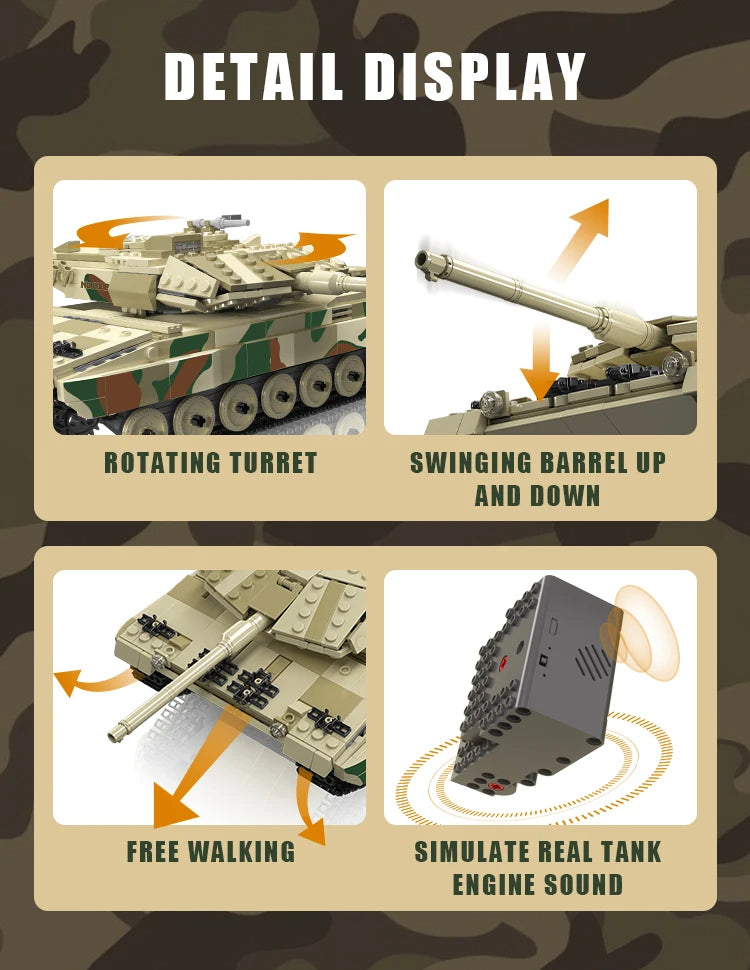 DETAIL DISPLAY

ROTATING TURRET

SWINGING BARREL UP AND DOWN

FREE WALKING

SIMULATE REAL TANK ENGINE SOUND