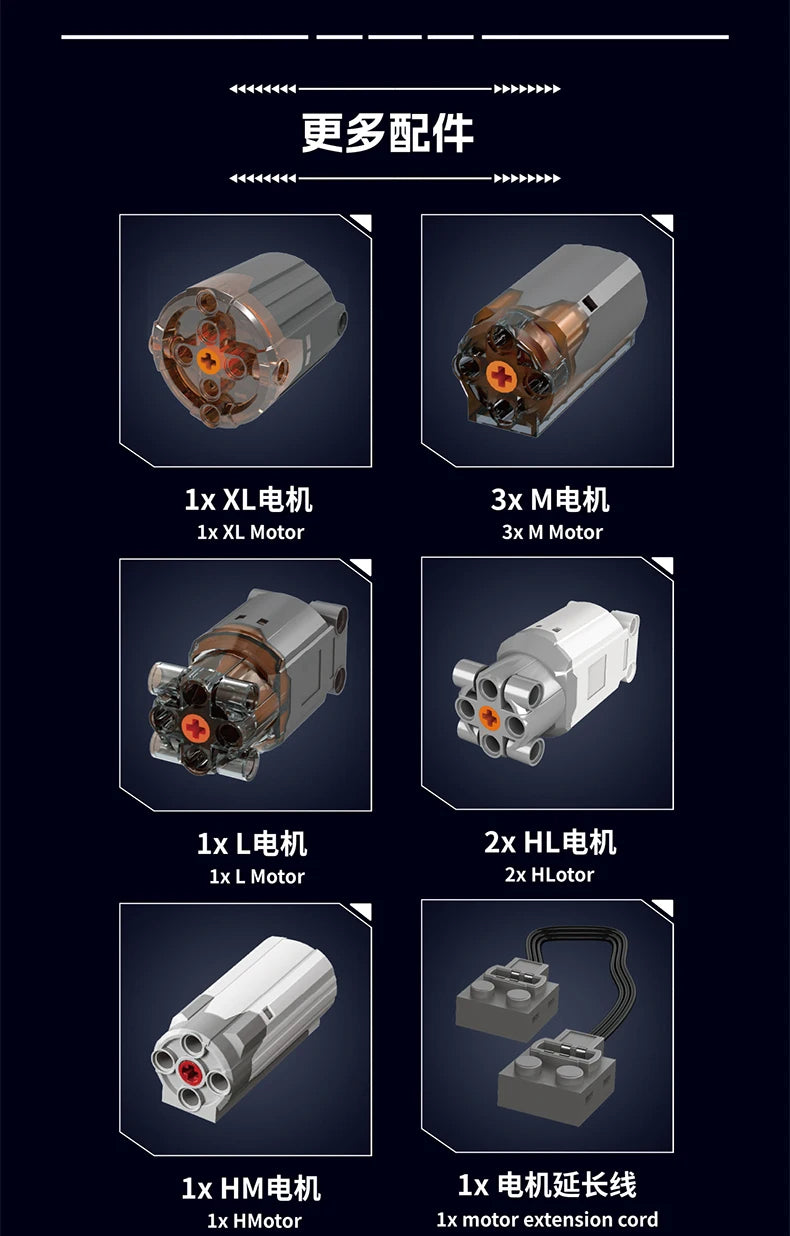 更多配件

1x XL电机
1x XL Motor

3x M电机
3x M Motor

1x L电机
1x L Motor

2x HL电机
2x HLotor

1x HM电机
1x HMotor

1x 电机延长线
1x motor extension cord