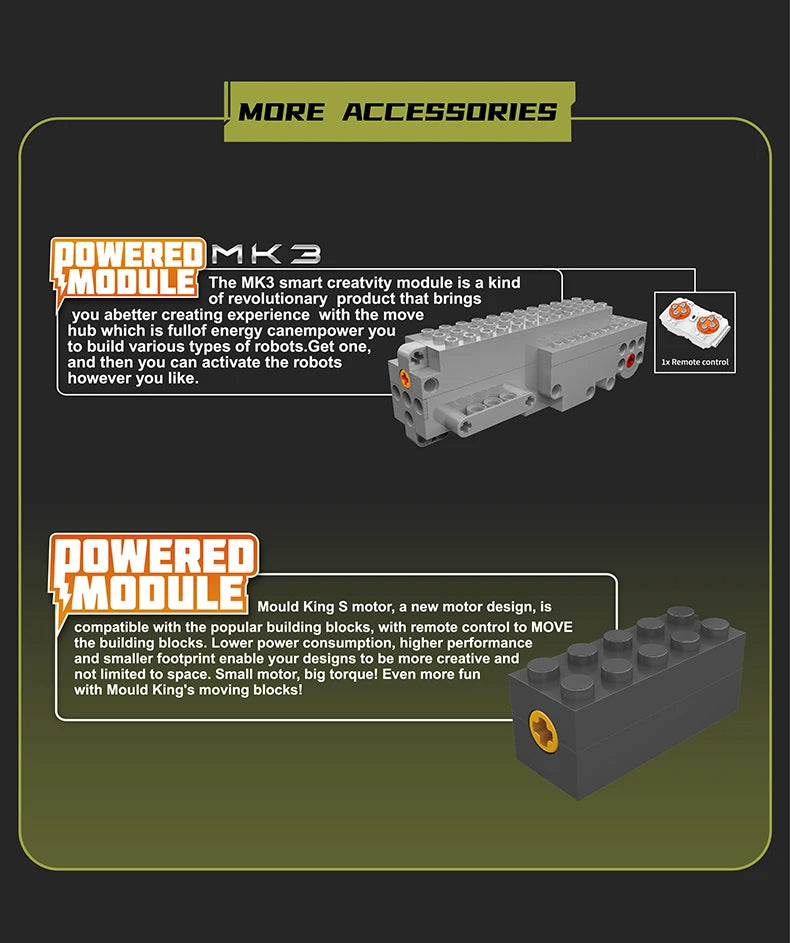 MORE ACCESSORIES

POWERED MODULE MK3

The MK3 smart creatvity module is a kind of revolutionary product that brings you abetter creating experience with the move hub which is fullof energy canempower you to build various types of robots.Get one, and then you can activate the robots however you like.

1x Remote control

POWERED MODULE

Mould King S motor, a new motor design, is compatible with the popular building blocks, with remote control to MOVE the building blocks. Lower power consumption, higher performance and smaller footprint enable your designs to be more creative and not limited to space. Small motor, big torque! Even more fun with Mould King's moving blocks!