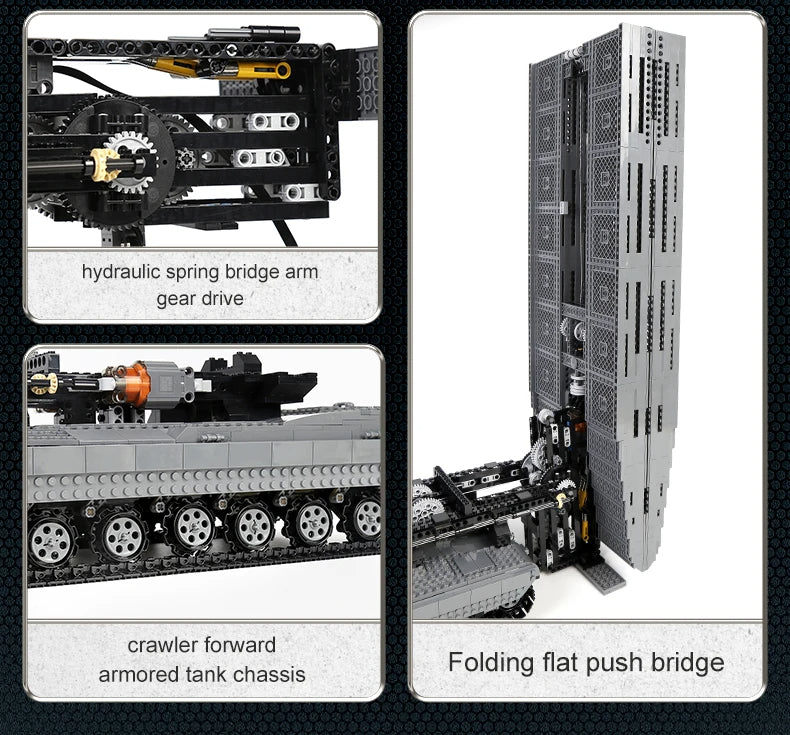 hydraulic spring bridge arm gear drive

crawler forward armored tank chassis

Folding flat push bridge