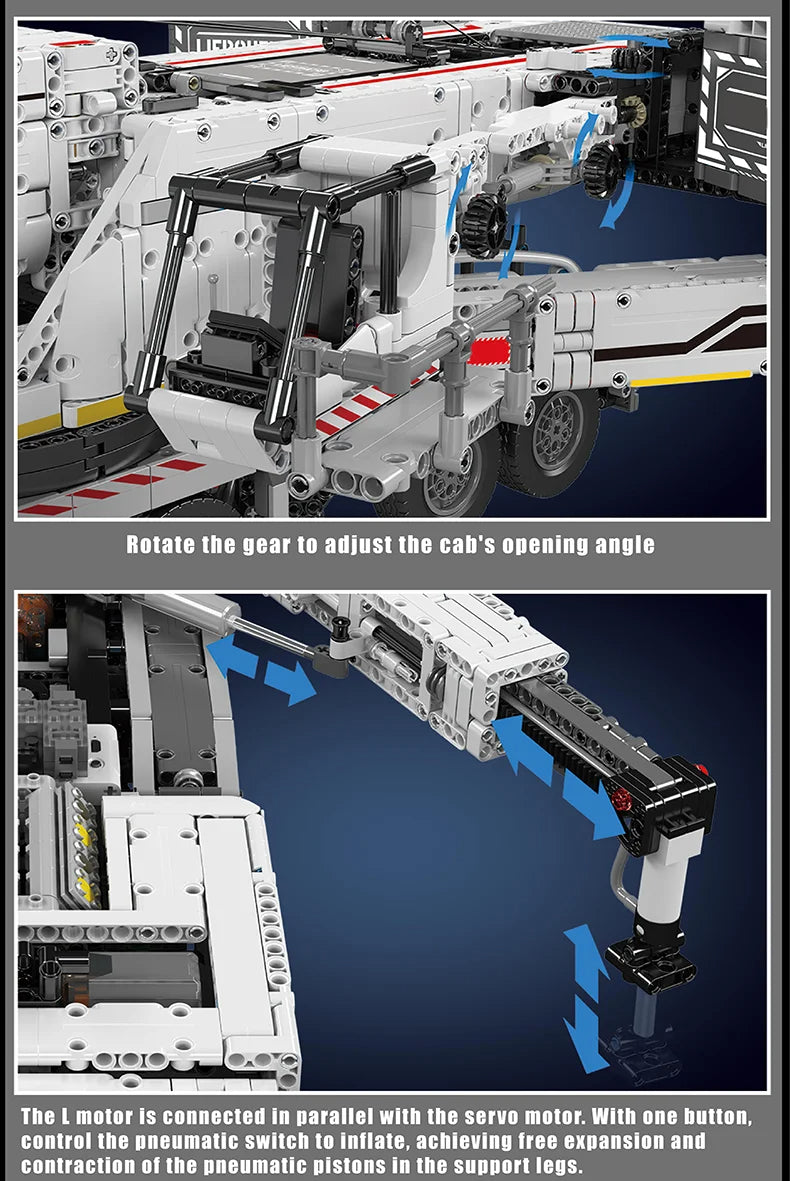 Rotate the gear to adjust the cab's opening angle

The L motor is connected in parallel with the servo motor. With one button, control the pneumatic switch to inflate, achieving free expansion and contraction of the pneumatic pistons in the support legs.