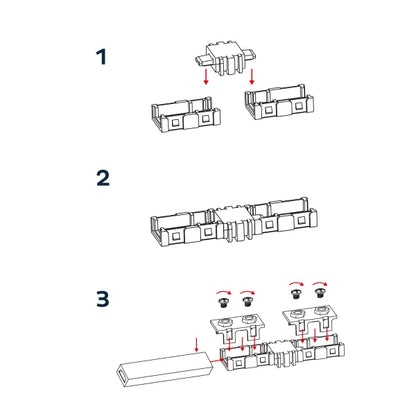 1

2

3