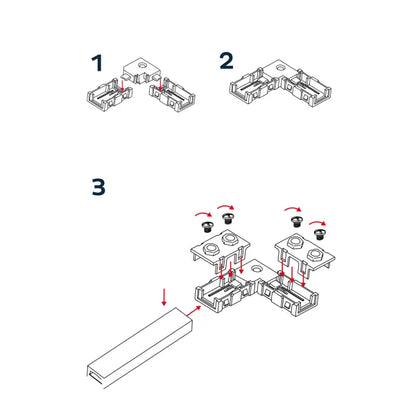 1

2

3