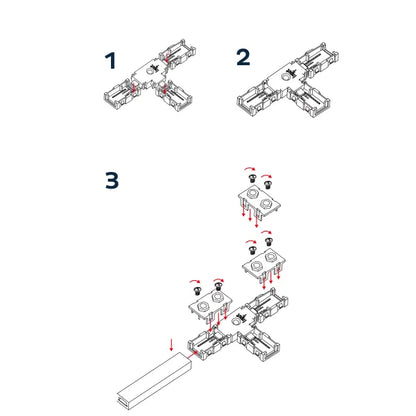 1

2

3