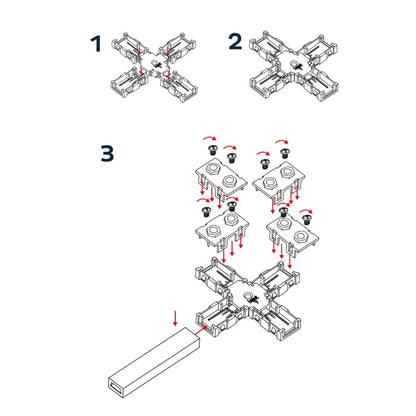 1

2

3