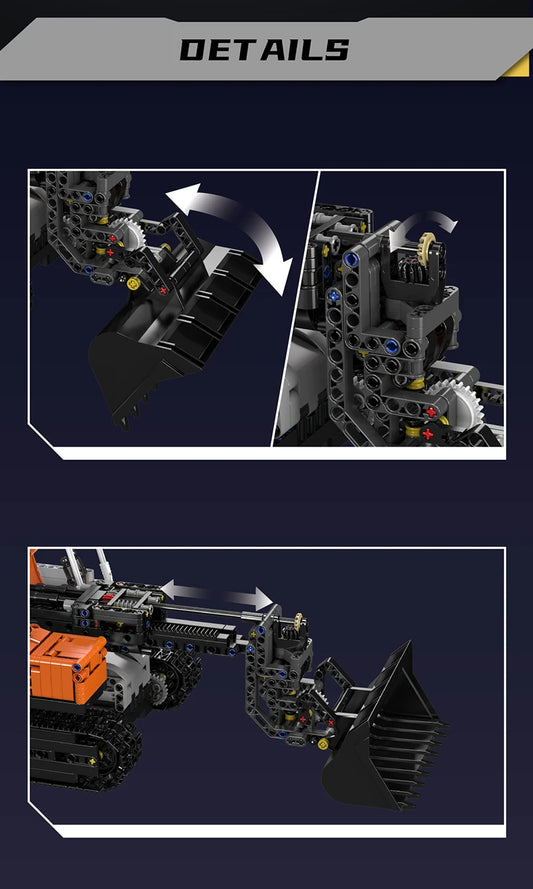 DETAILS