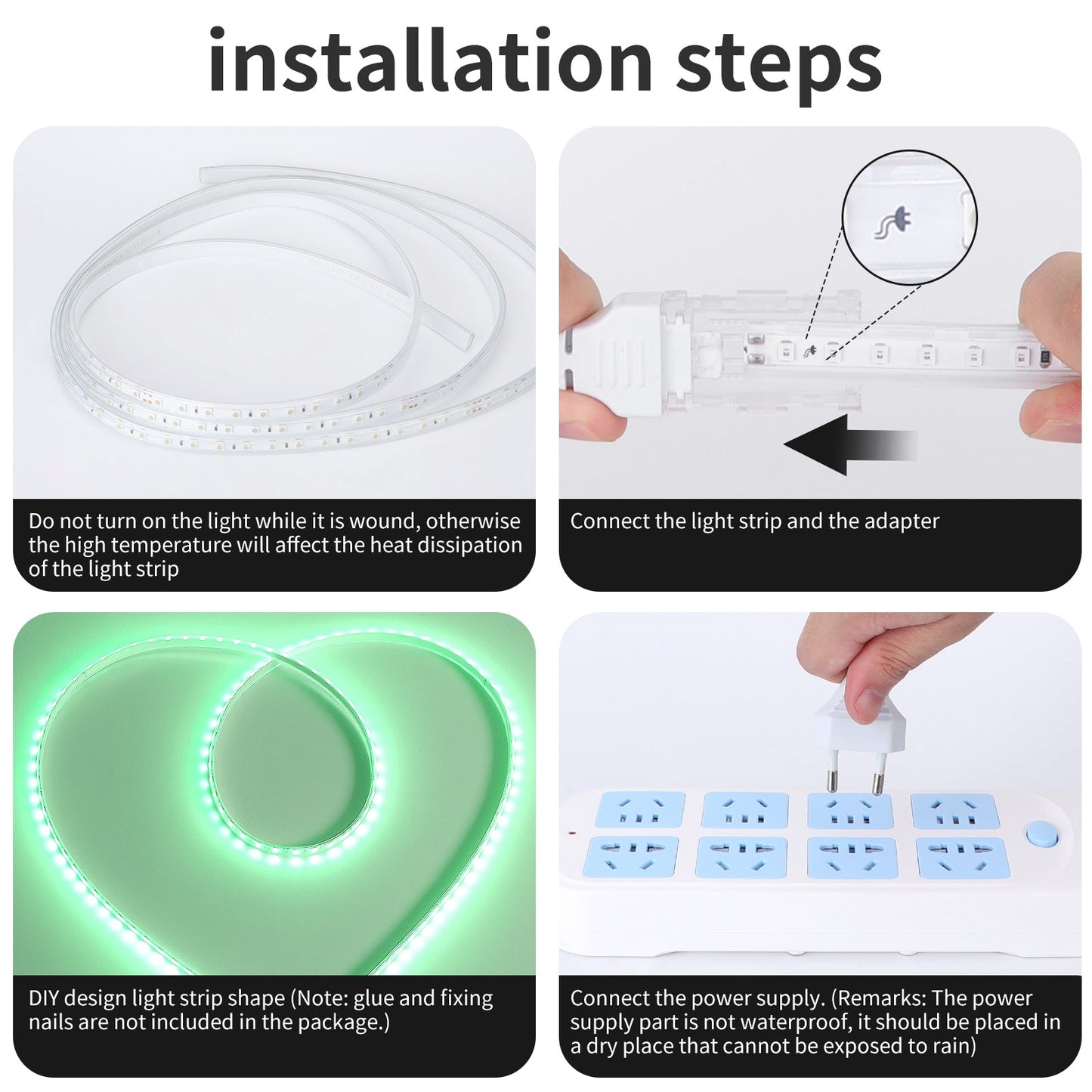 installation steps

Do not turn on the light while it is wound, otherwise the high temperature will affect the heat dissipation of the light strip

Connect the light strip and the adapter

DIY design light strip shape (Note: glue and fixing nails are not included in the package.)

Connect the power supply. (Remarks: The power supply part is not waterproof, it should be placed in a dry place that cannot be exposed to rain)