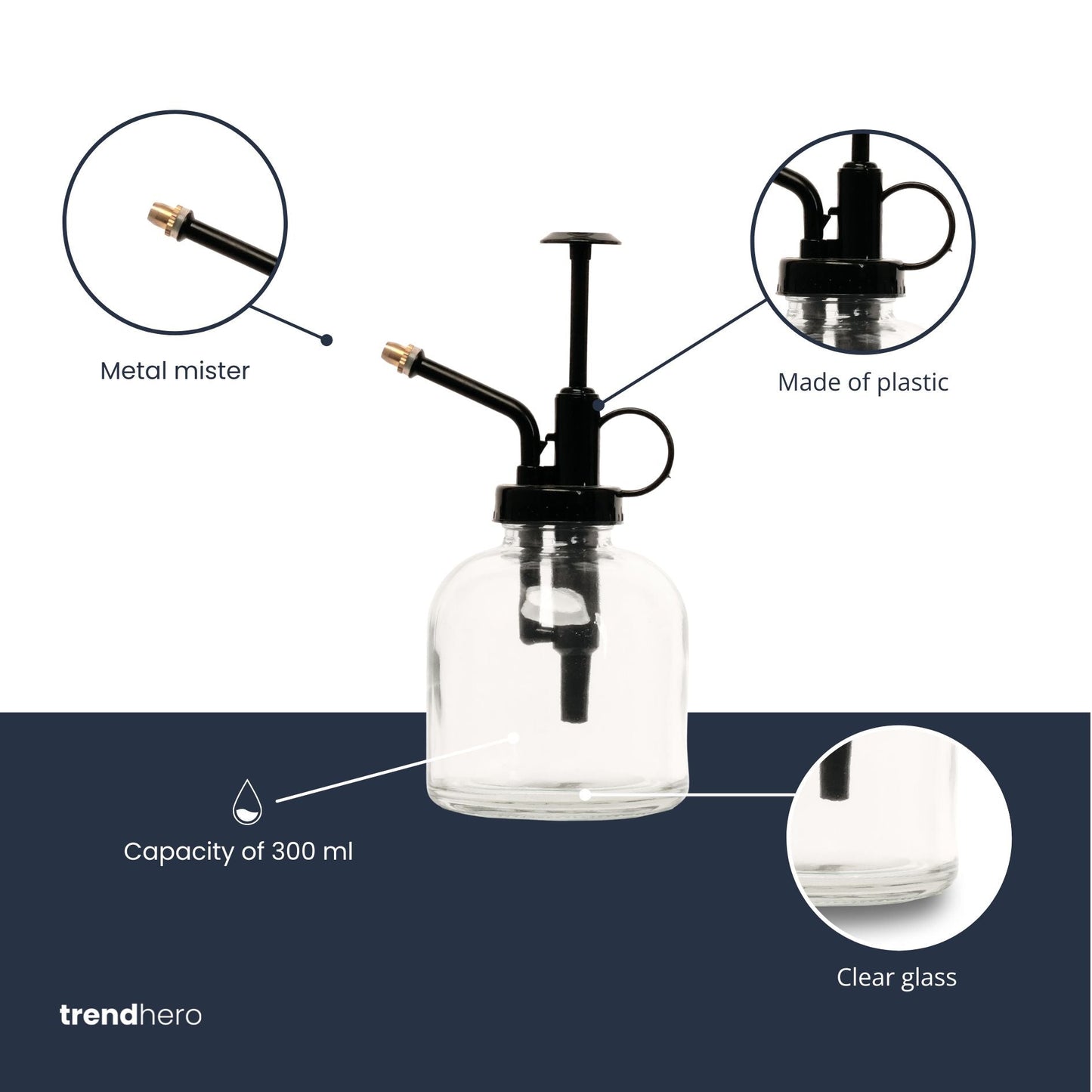 Metal mister

Made of plastic

Capacity of 300 ml

Clear glass

trendhero