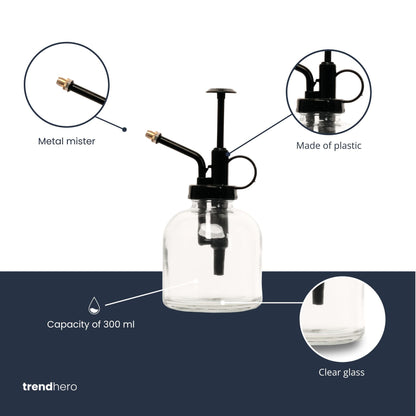 Metal mister

Made of plastic

Capacity of 300 ml

Clear glass

trendhero