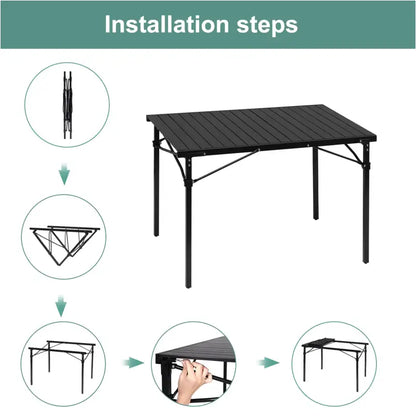 Installation steps