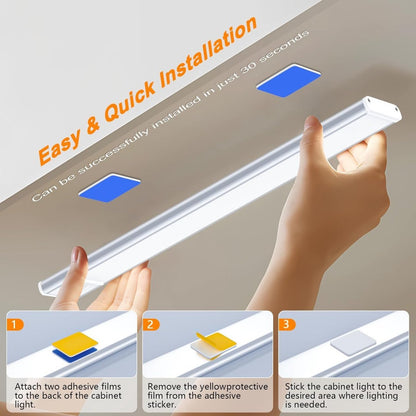 Easy & Quick Installation

Can be successfully installed in just 30 seconds

1

Attach two adhesive films to the back of the cabinet light.

2

Remove the yellowprotective film from the adhesive sticker.

3

Stick the cabinet light to the desired area where lighting is needed.