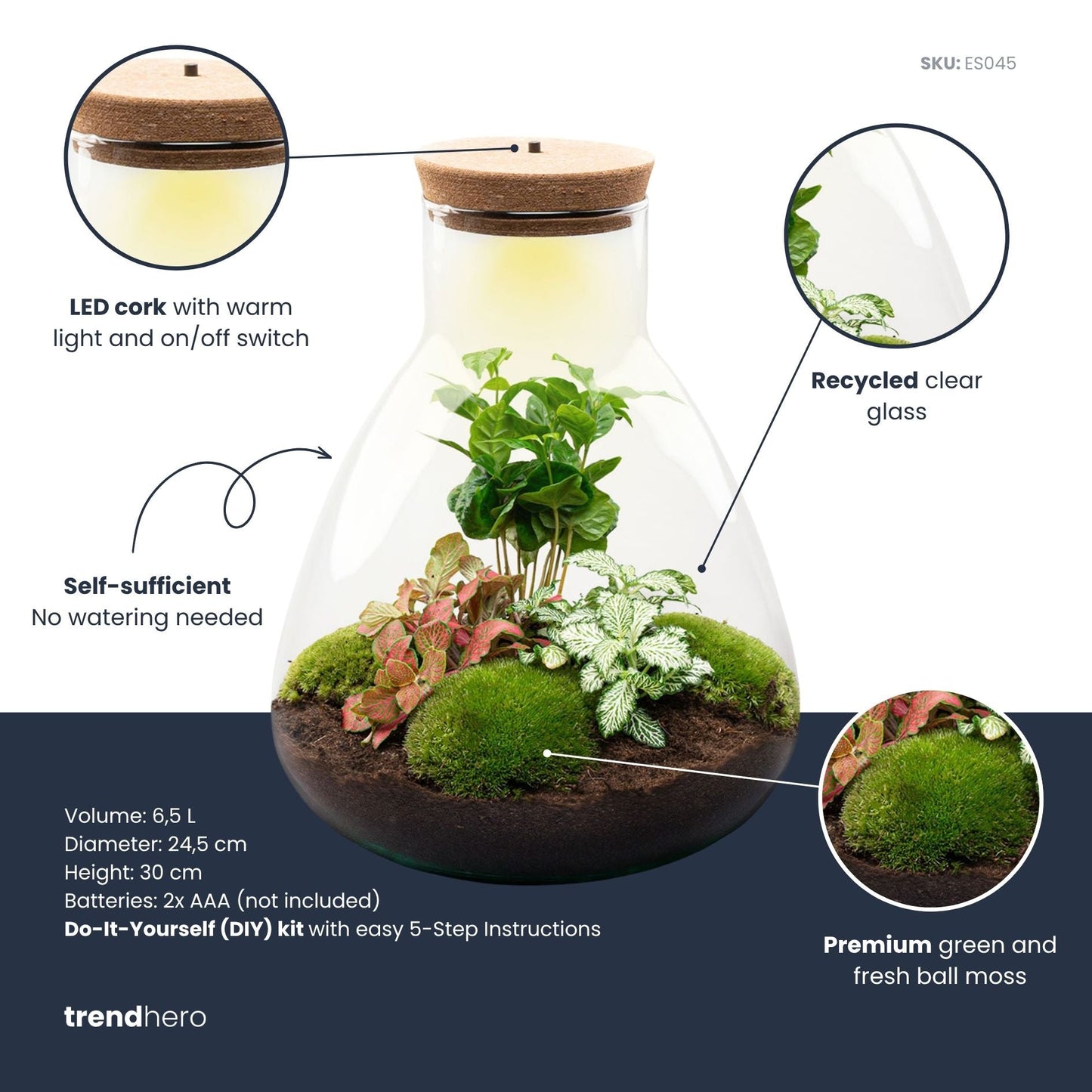 SKU: ES045

LED cork with warm light and on/off switch

Recycled clear glass

Self-sufficient
No watering needed

Volume: 6,5 L
Diameter: 24,5 cm
Height: 30 cm
Batteries: 2x AAA (not included)
Do-It-Yourself (DIY) kit with easy 5-Step Instructions

Premium green and fresh ball moss

trendhero