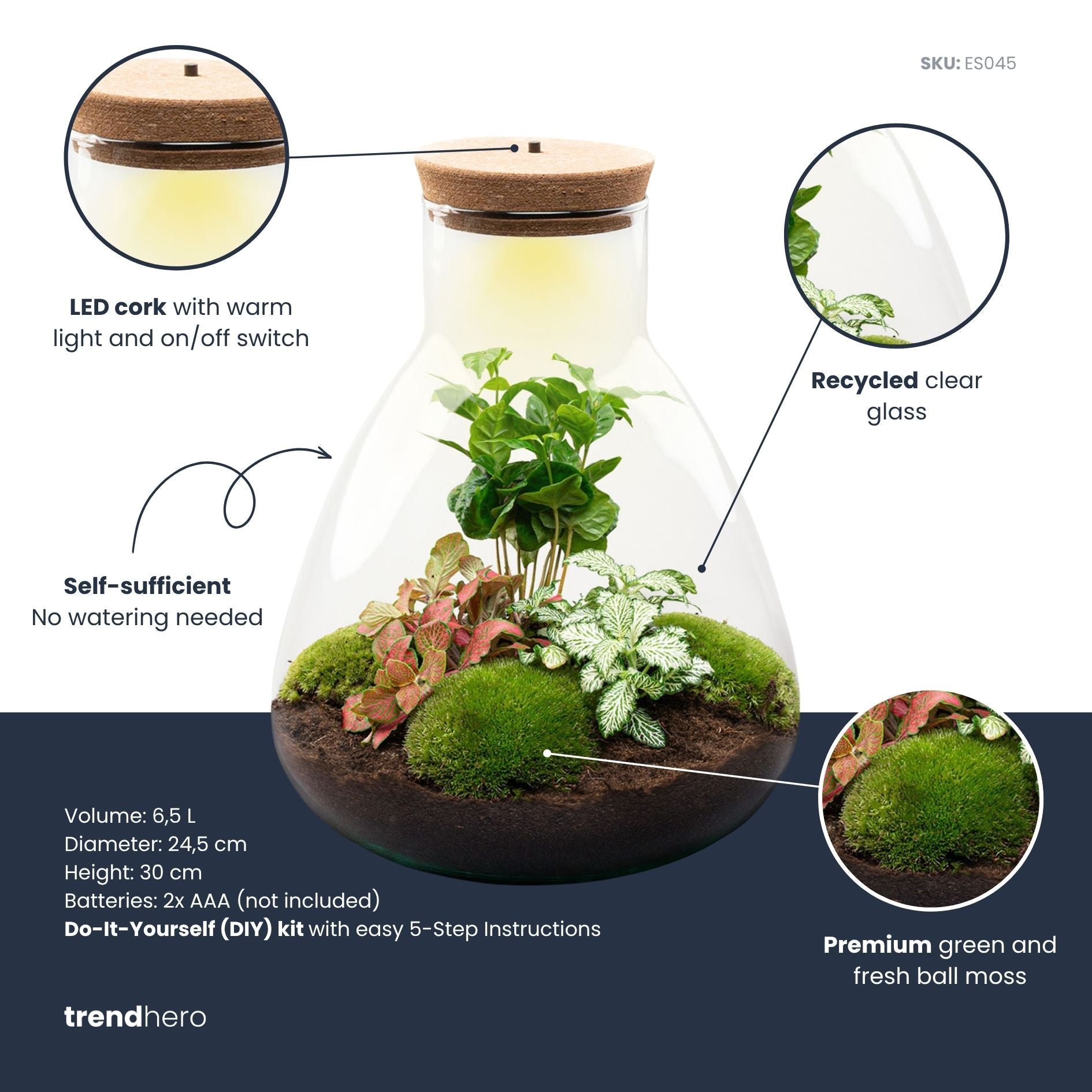 SKU: ES045

LED cork with warm light and on/off switch

Recycled clear glass

Self-sufficient
No watering needed

Volume: 6,5 L
Diameter: 24,5 cm
Height: 30 cm
Batteries: 2x AAA (not included)
Do-It-Yourself (DIY) kit with easy 5-Step Instructions

Premium green and fresh ball moss

trendhero